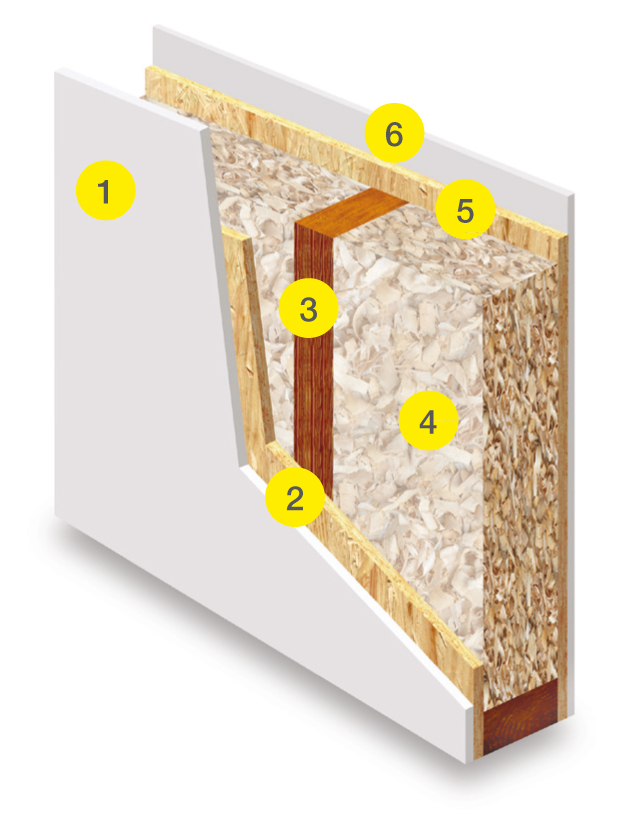 6
1
5
3
4
2