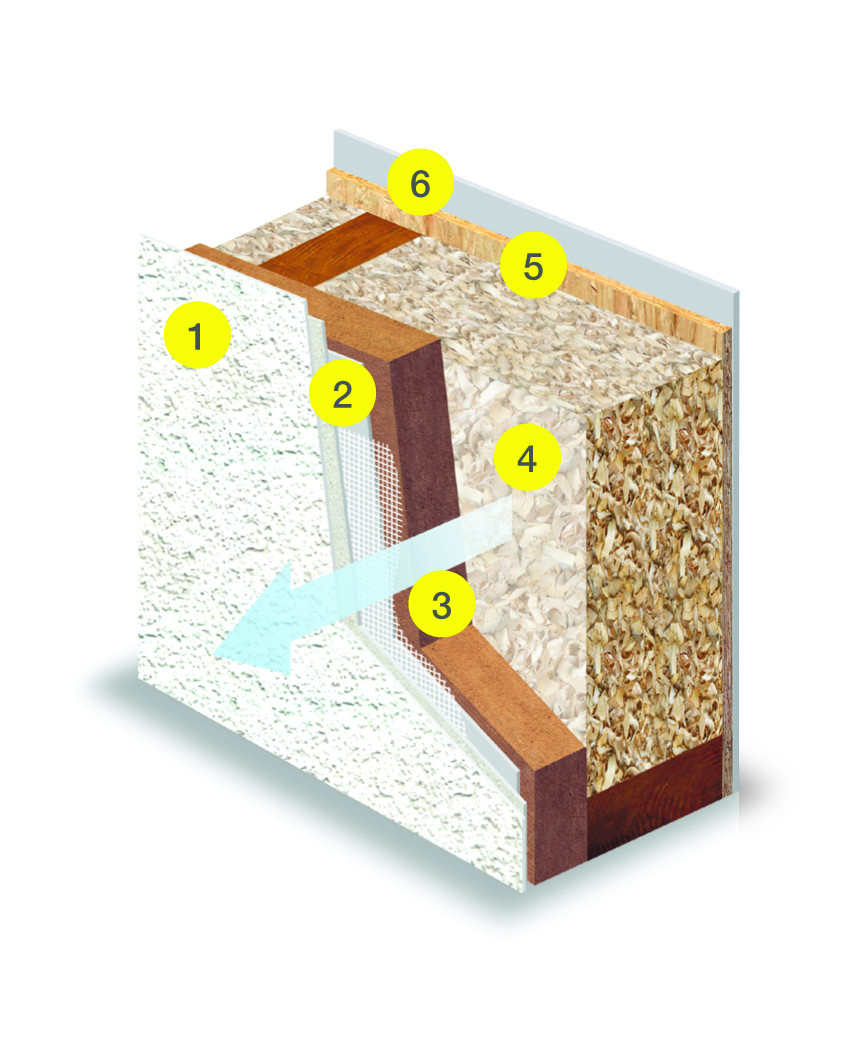 6
5
1
2
4
3